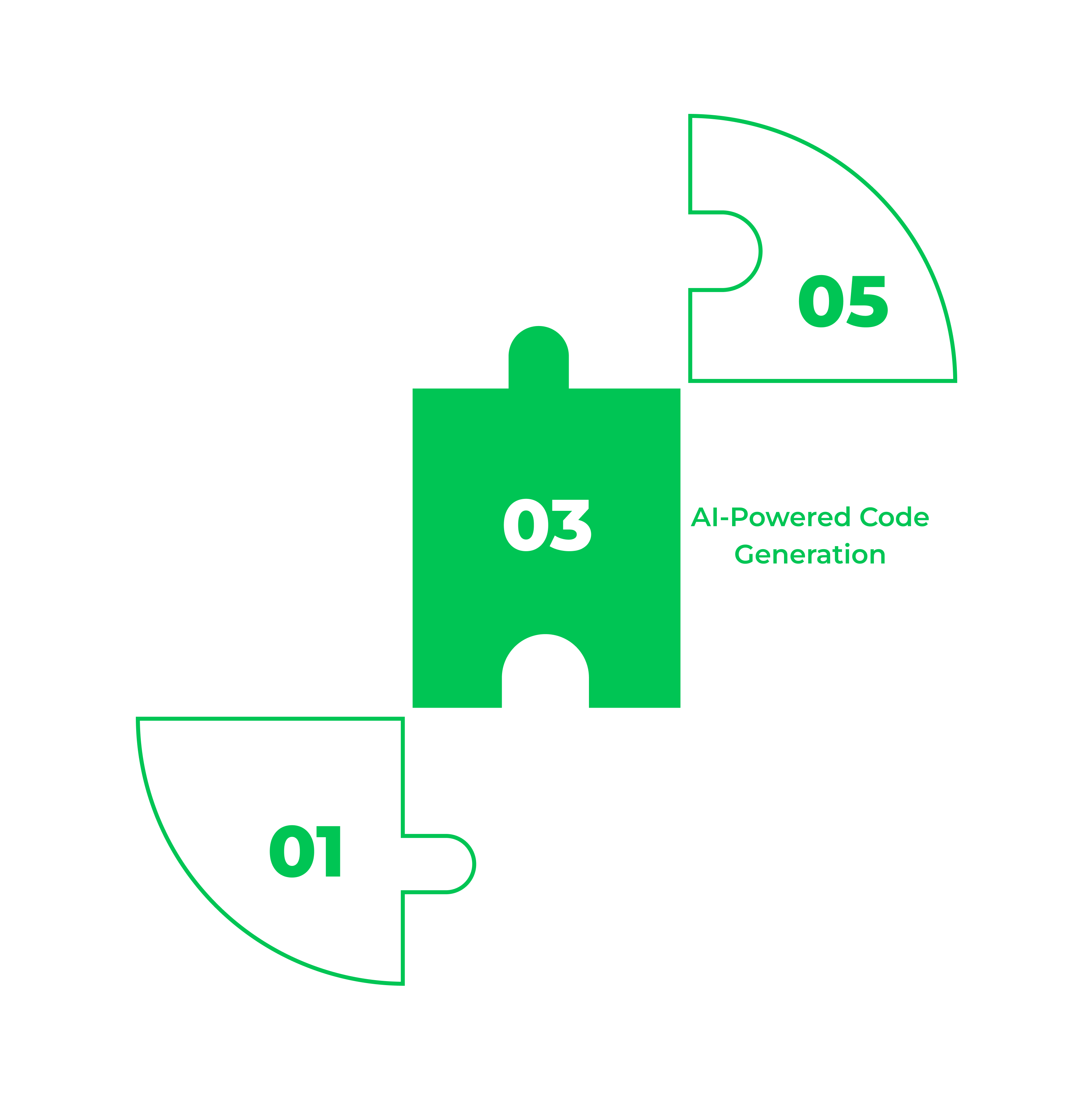 05

03

AI-Powered Code Generation

01